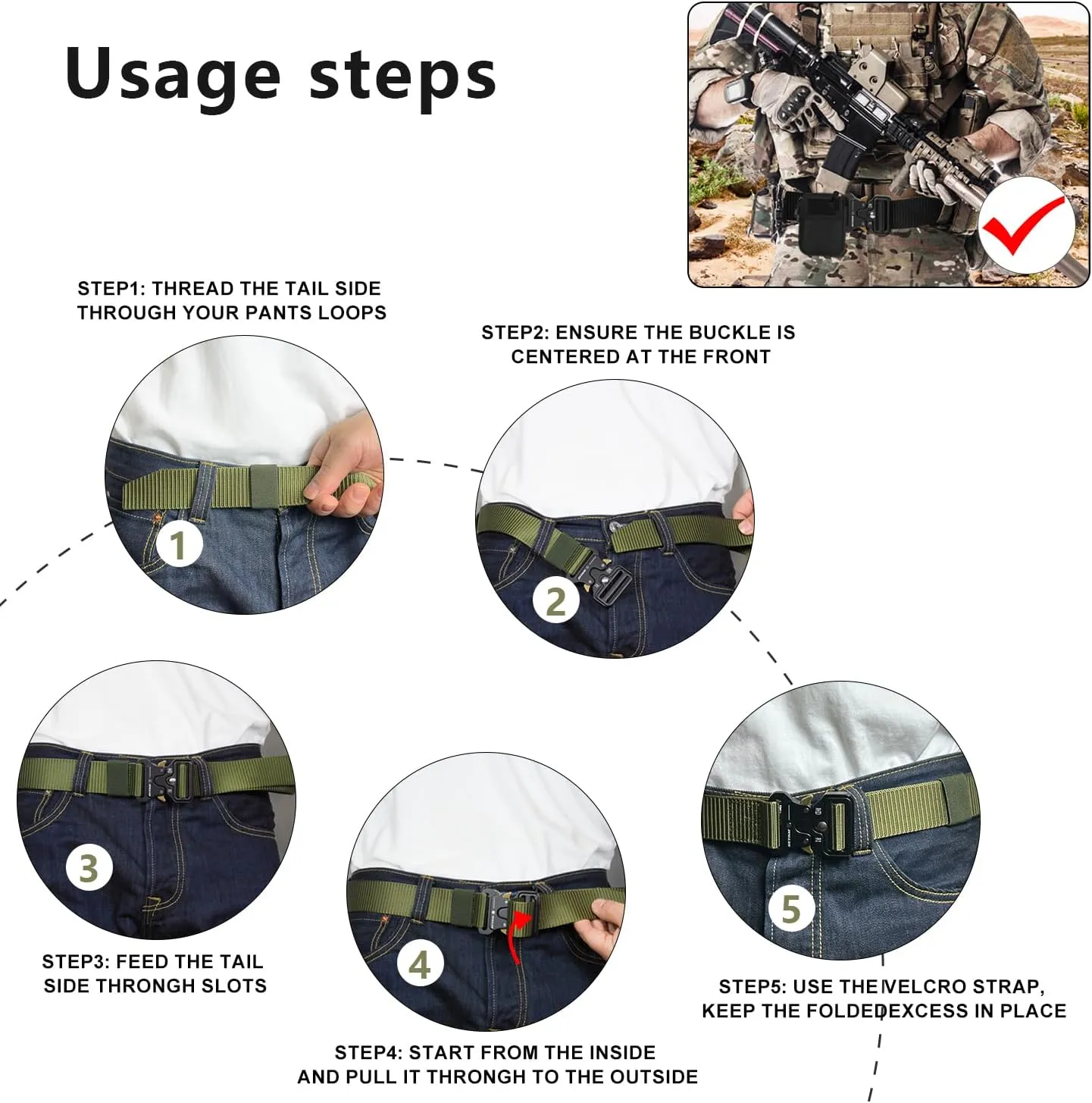 Usage steps

STEP1: THREAD THE TAIL SIDE THROUGH YOUR PANTS LOOPS

1

STEP2: ENSURE THE BUCKLE IS CENTERED AT THE FRONT

2

3

STEP3: FEED THE TAIL SIDE THRONGH SLOTS

4

STEP4: START FROM THE INSIDE AND PULL IT THRONGH TO THE OUTSIDE

5

STEP5: USE THE VELCRO STRAP, KEEP THE FOLDED EXCESS IN PLACE