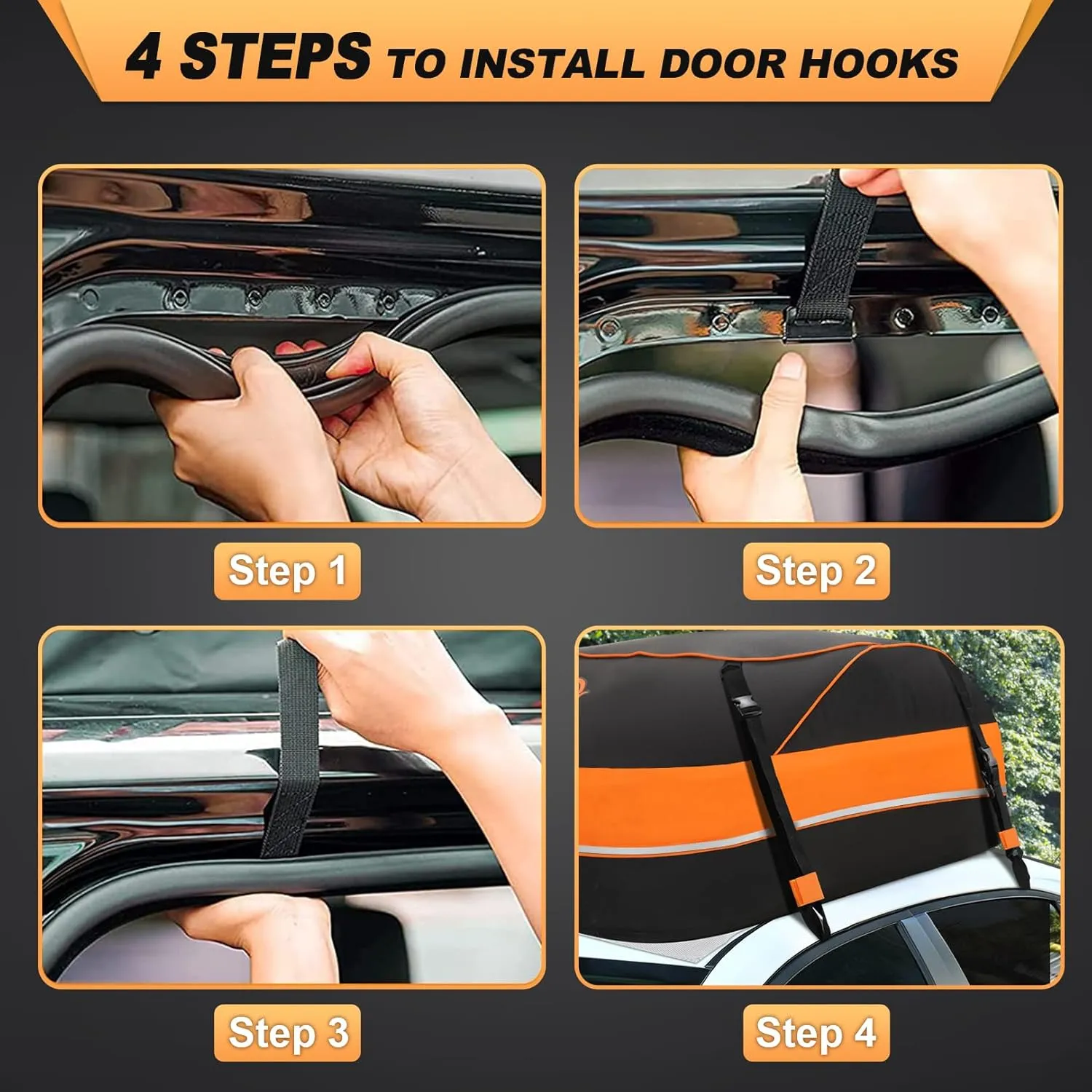 4 STEPS TO INSTALL DOOR HOOKS

Step 1

Step 2

Step 3

Step 4