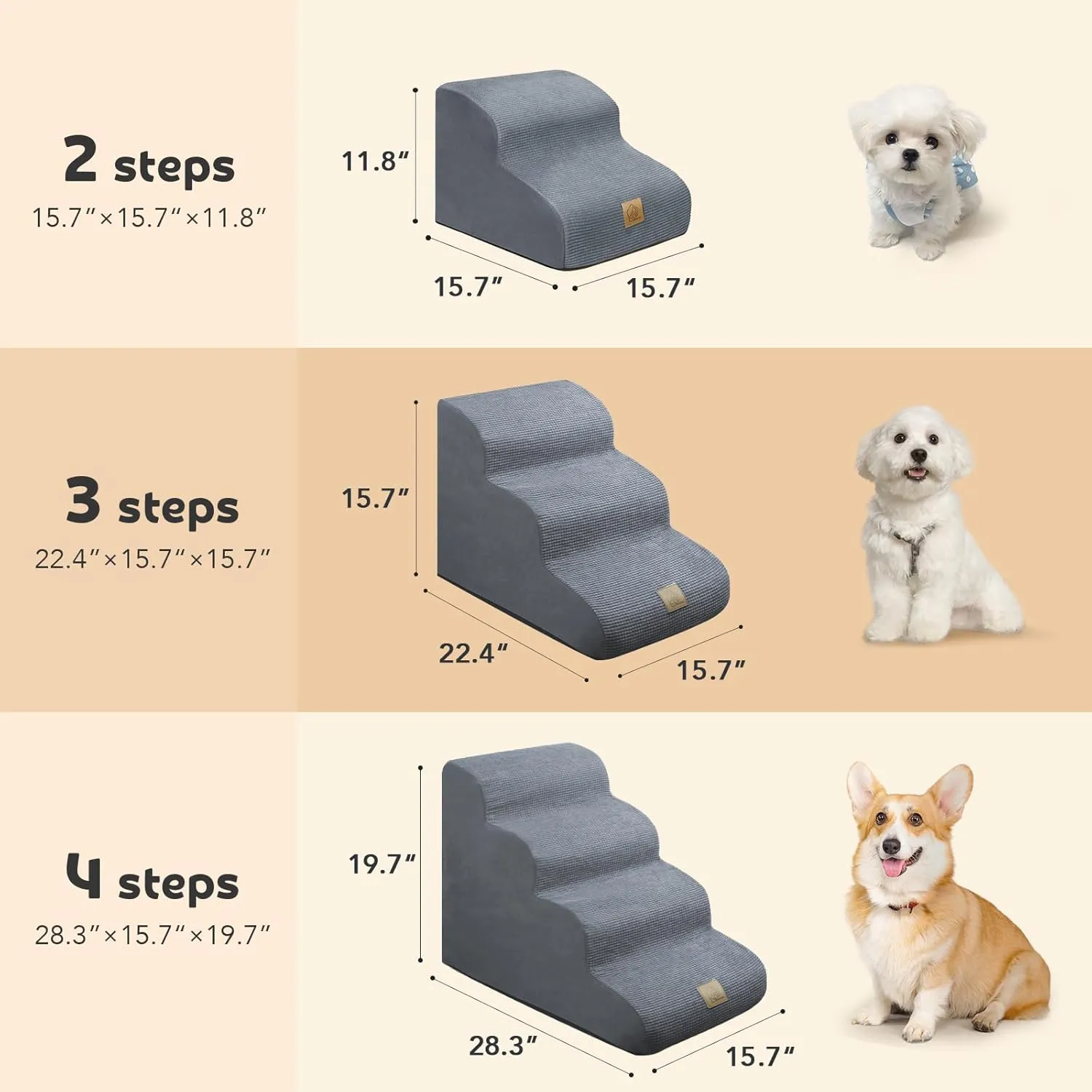 2 steps
15.7″×15.7″×11.8″

11.8″
15.7″
15.7″

3 steps
22.4″×15.7″×15.7″

15.7″
22.4″
15.7″

4 steps
28.3″×15.7″×19.7″

19.7″
28.3″
15.7″