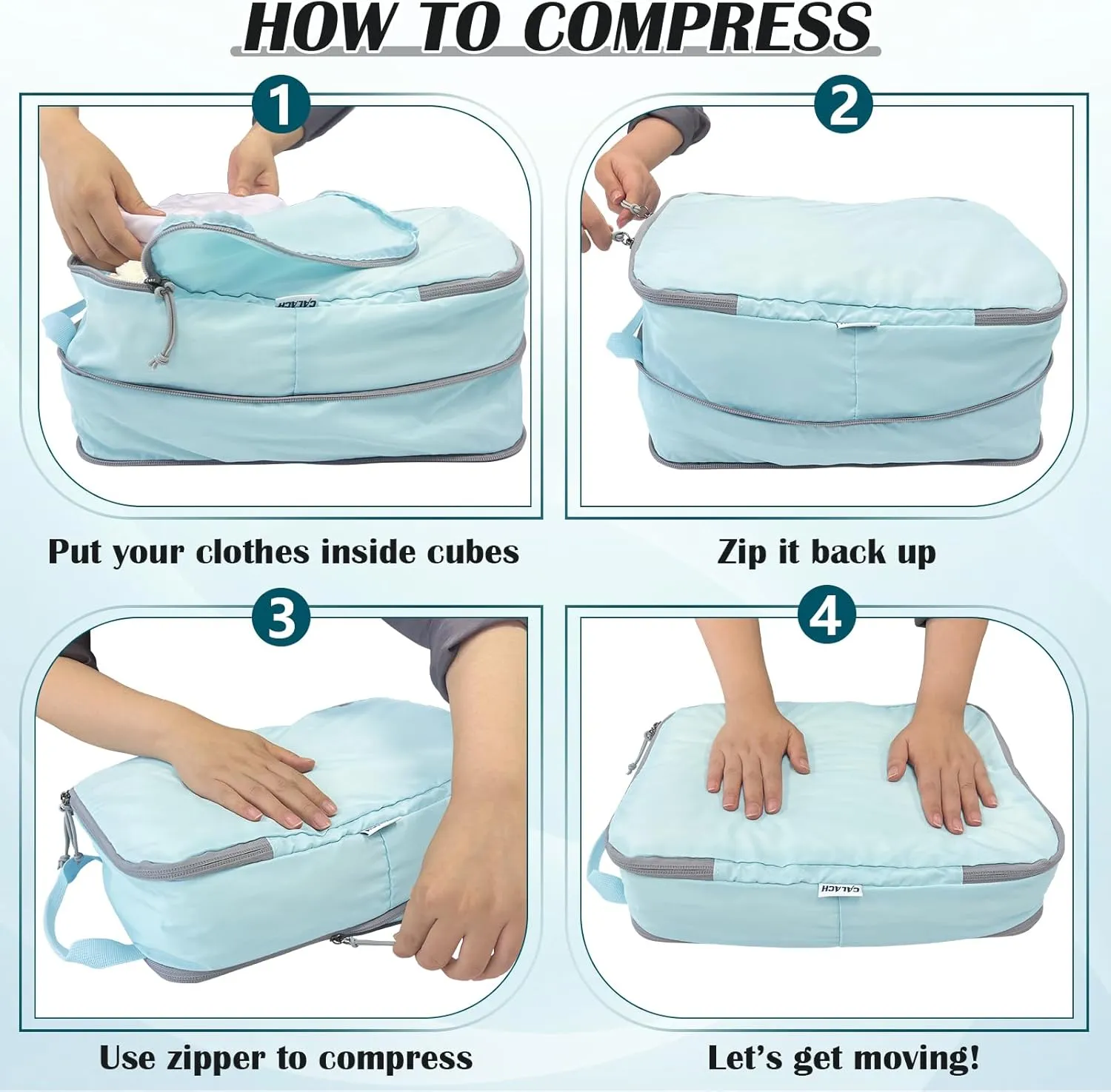 HOW TO COMPRESS

1

CALACH

Put your clothes inside cubes

2

Zip it back up

3

Use zipper to compress

4

CALACH

Let's get moving!