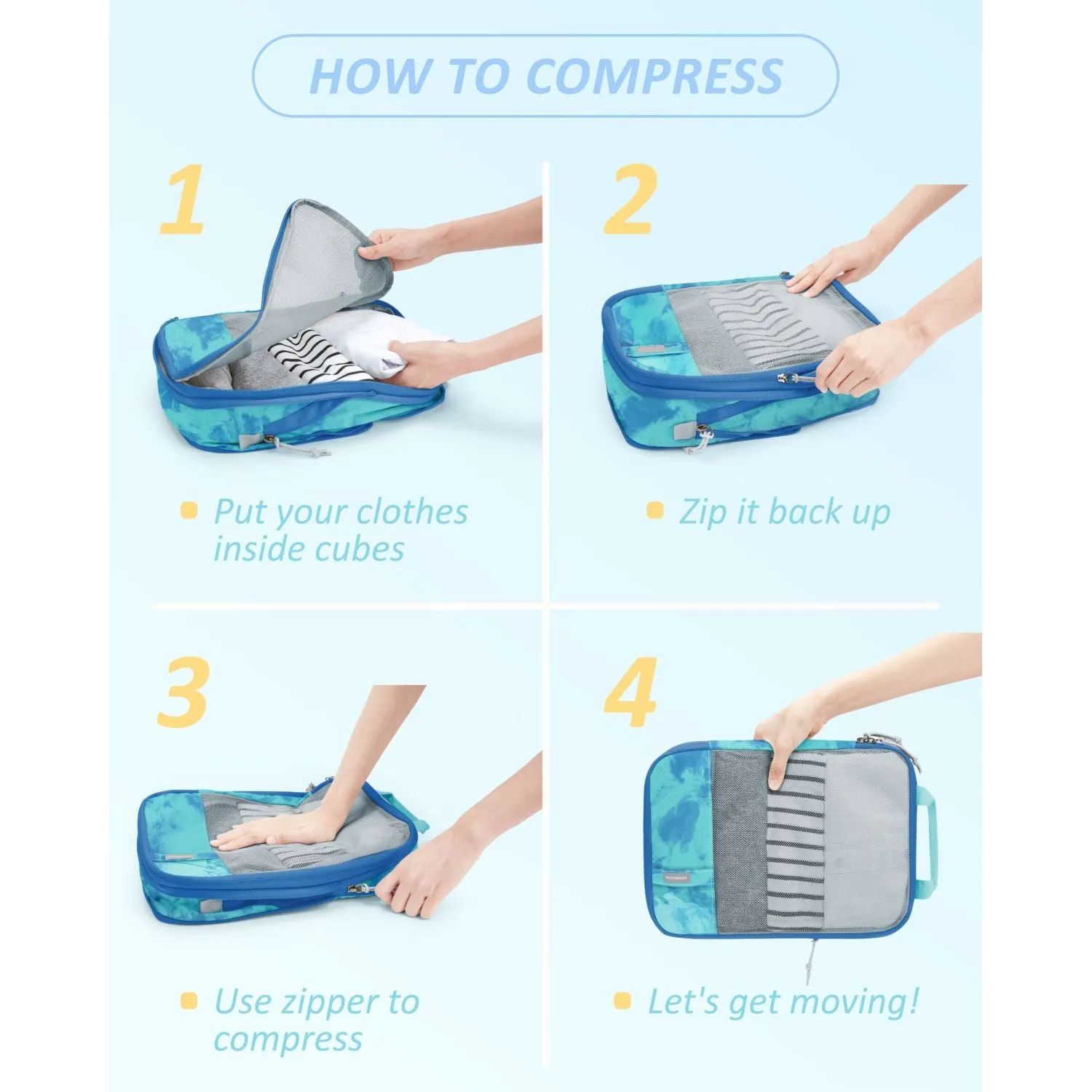 HOW TO COMPRESS

1

Put your clothes inside cubes

2

Zip it back up

3

Use zipper to compress

4

Let's get moving!