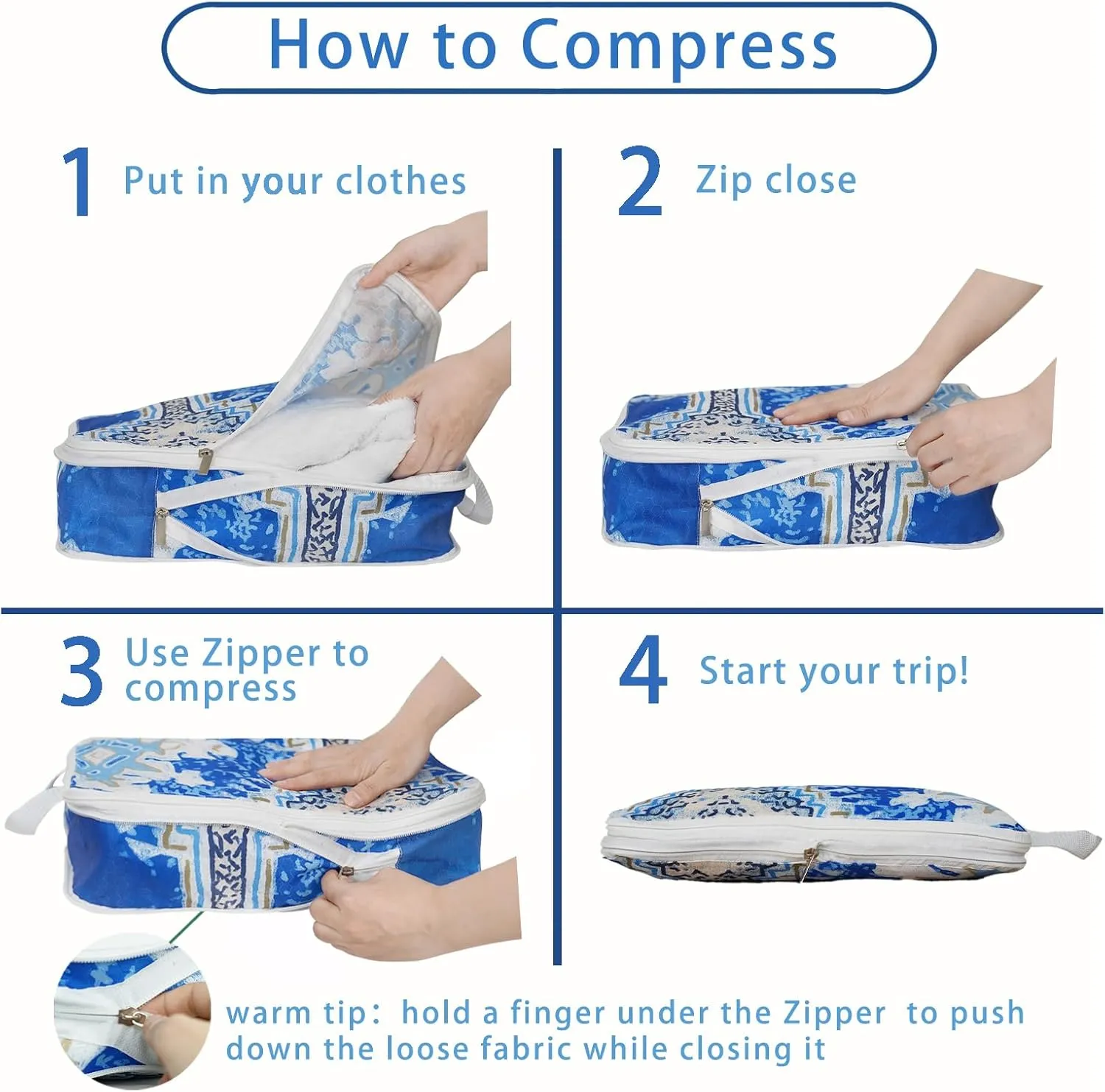 How to Compress

1 Put in your clothes

2 Zip close

3 Use Zipper to compress

4 Start your trip!

warm tip: hold a finger under the Zipper to push down the loose fabric while closing it