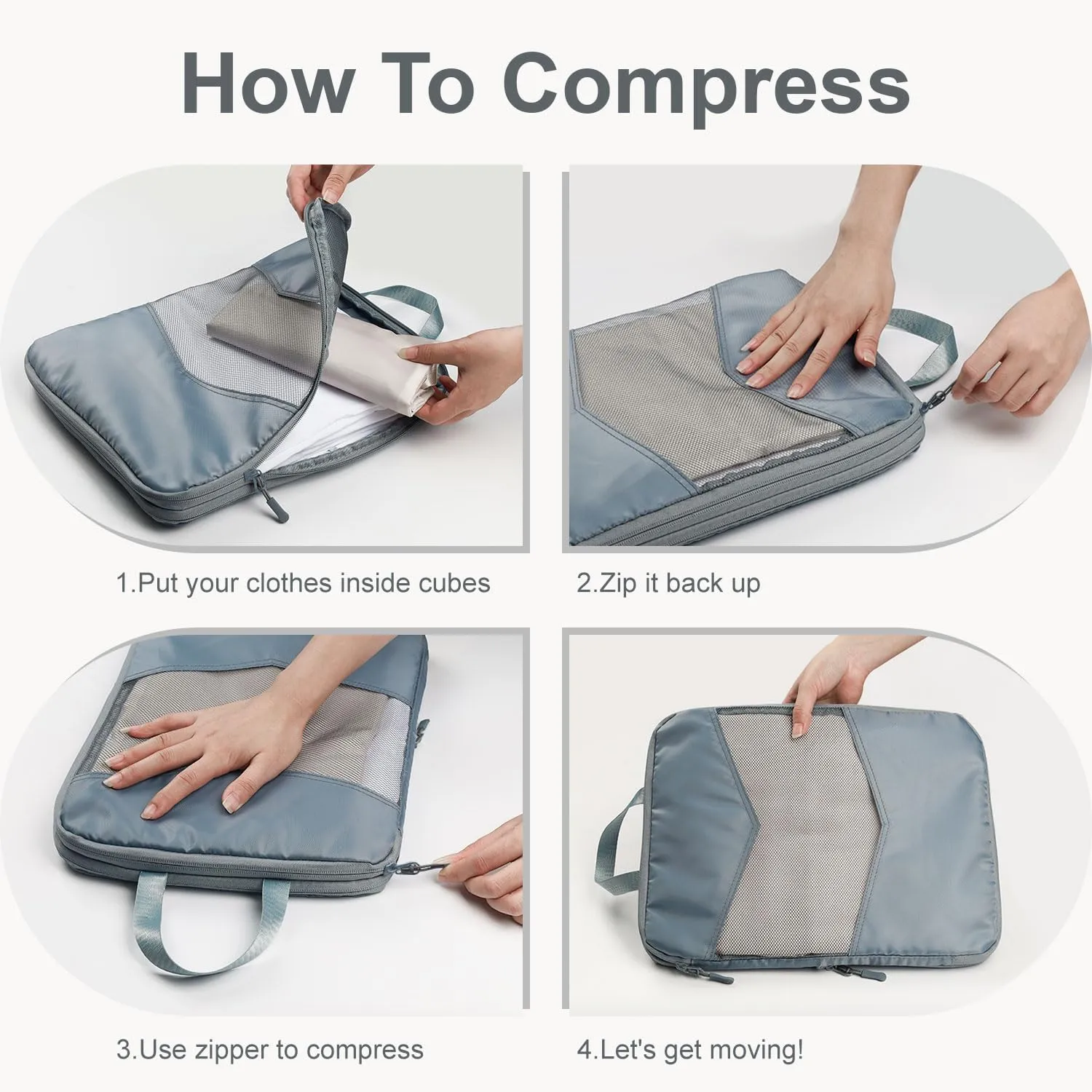 How To Compress

1.Put your clothes inside cubes

2.Zip it back up

3.Use zipper to compress

4.Let's get moving!